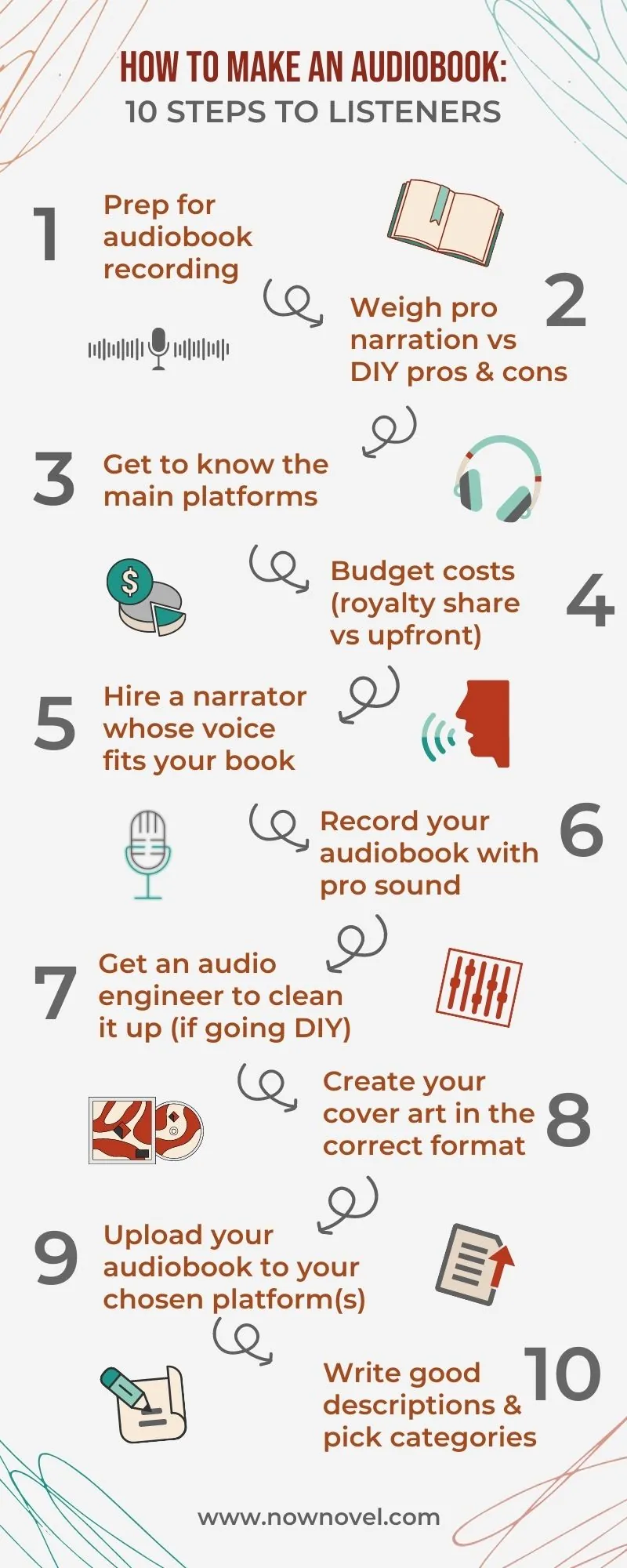 HOW TO MAKE AN AUDIOBOOK:
10 STEPS TO LISTENERS

1 Prep for audiobook recording

2 Weigh pro narration vs DIY pros & cons

3 Get to know the main platforms

4 Budget costs (royalty share vs upfront)

5 Hire a narrator whose voice fits your book

6 Record your audiobook with pro sound

7 Get an audio engineer to clean it up (if going DIY)

8 Create your cover art in the correct format

9 Upload your audiobook to your chosen platform(s)

10 Write good descriptions & pick categories

www.nownovel.com